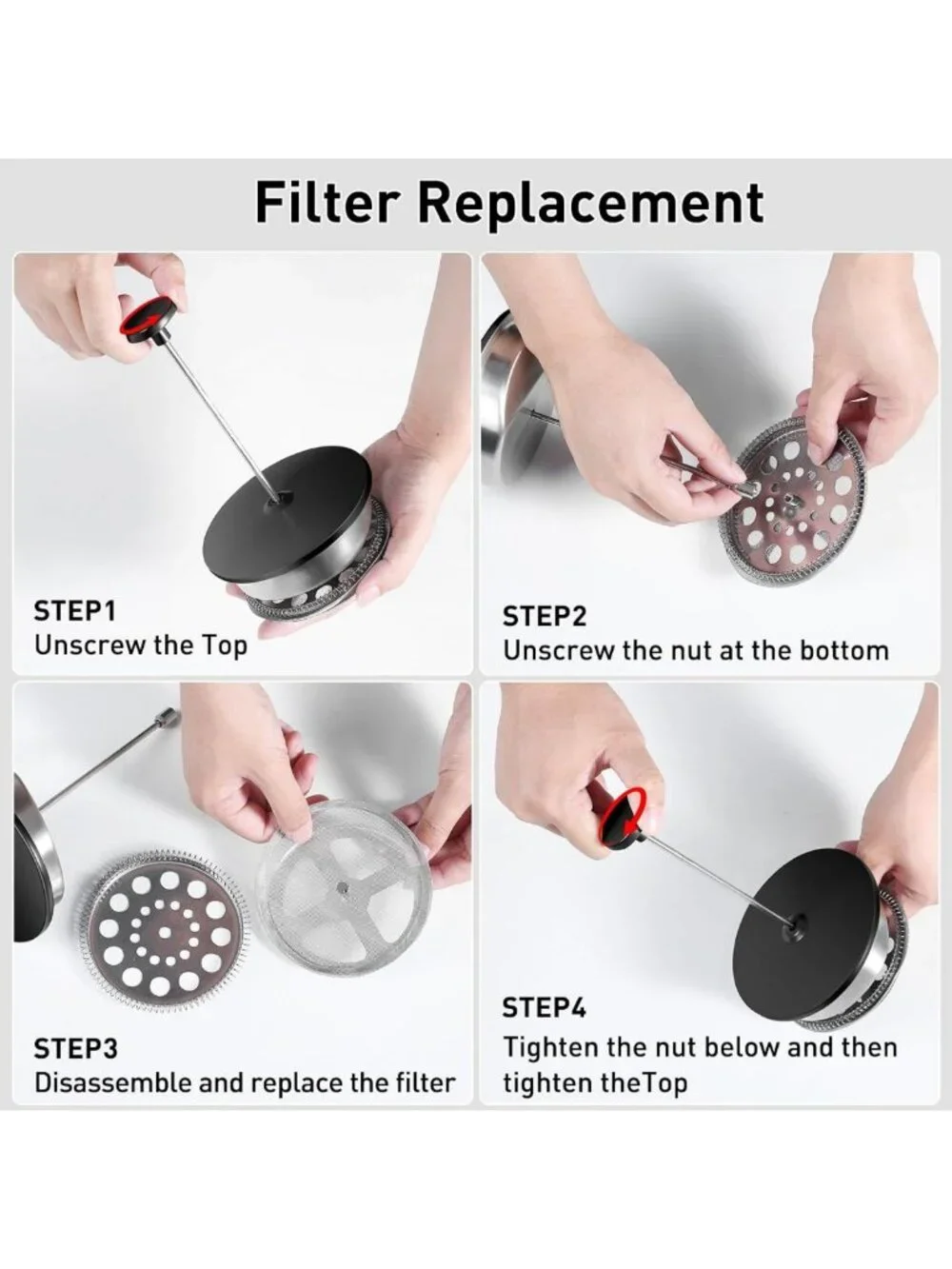 Filter Replacement

STEP1
Unscrew the Top

STEP2
Unscrew the nut at the bottom

STEP3
Disassemble and replace the filter

STEP4
Tighten the nut below and then tighten theTop